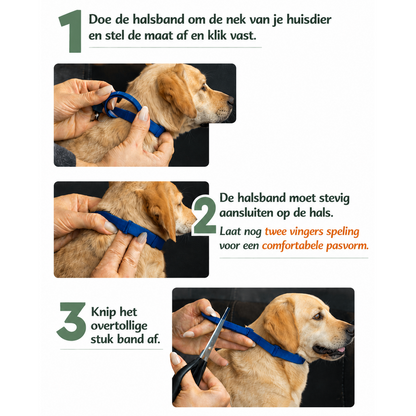 1 Doe de halsband om de nek van je huisdier en stel de maat af en klik vast.

2 De halsband moet stevig aansluiten op de hals.

Laat nog twee vingers speling voor een comfortabele pasvorm.

3 Knip het overtollige stuk band af.