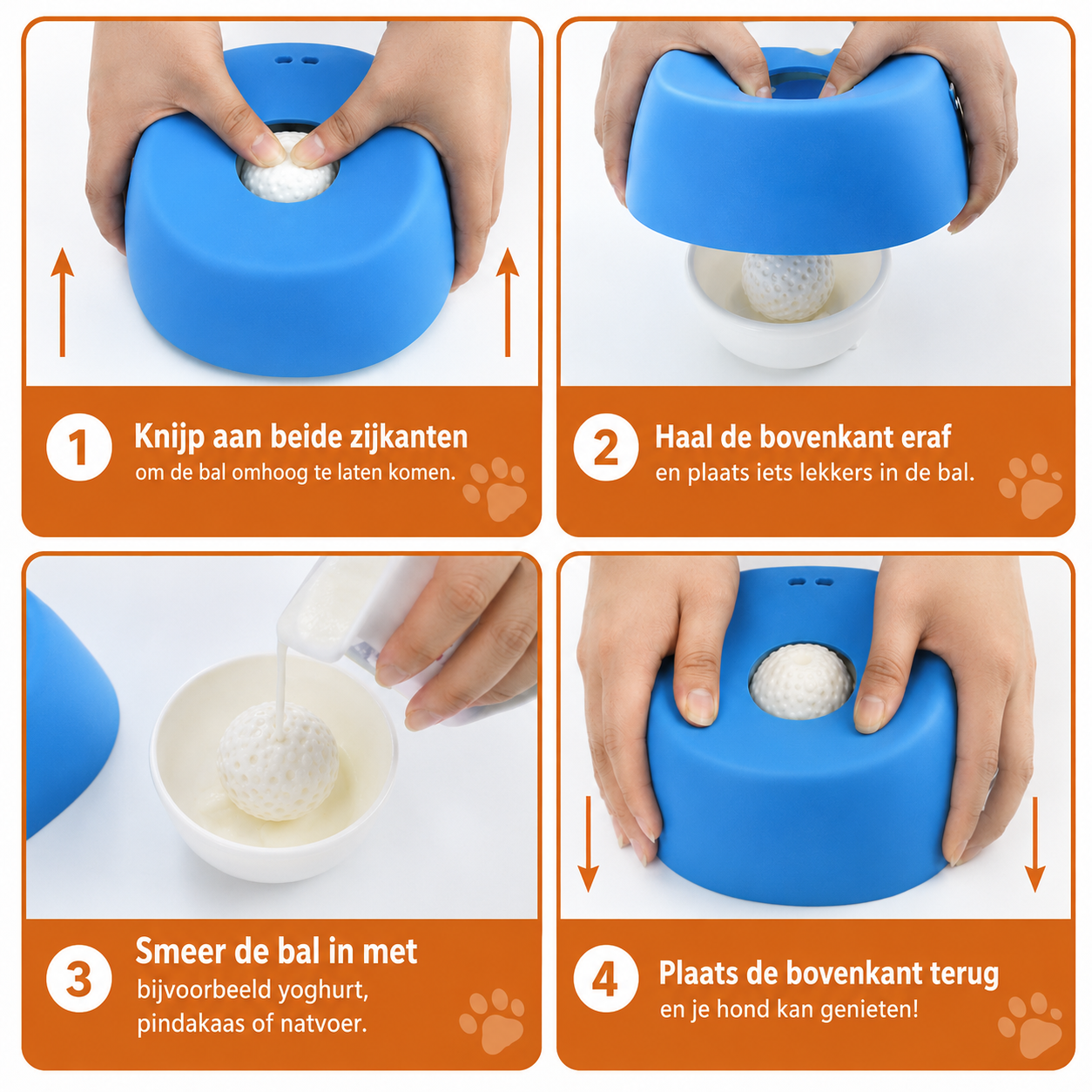 1 Knijp aan beide zijkanten
om de bal omhoog te laten komen.

2 Haal de bovenkant eraf
en plaats iets lekkers in de bal.

3 Smeer de bal in met
bijvoorbeeld yoghurt, pindakaas of natvoer.

4 Plaats de bovenkant terug
en je hond kan genieten!