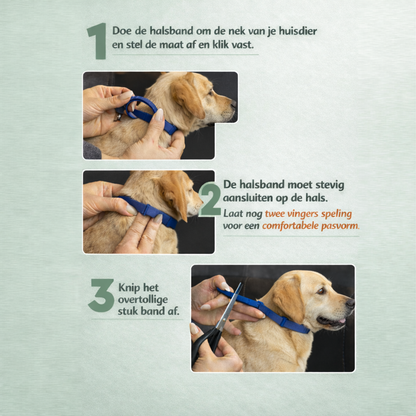 1 Doe de halsband om de nek van je huisdier en stel de maat af en klik vast.

2 De halsband moet stevig aansluiten op de hals.
Laat nog twee vingers speling voor een comfortabele pasvorm.

3 Knip het overtollige stuk band af.