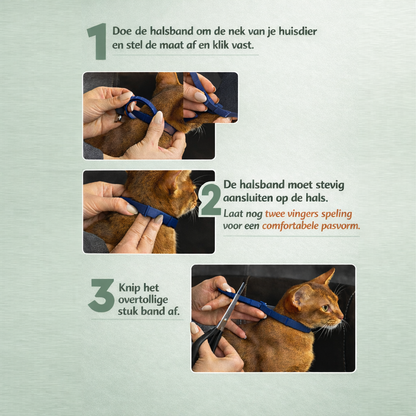 1 Doe de halsband om de nek van je huisdier en stel de maat af en klik vast.

2 De halsband moet stevig aansluiten op de hals.
Laat nog twee vingers speling voor een comfortabele pasvorm.

3 Knip het overtollige stuk band af.